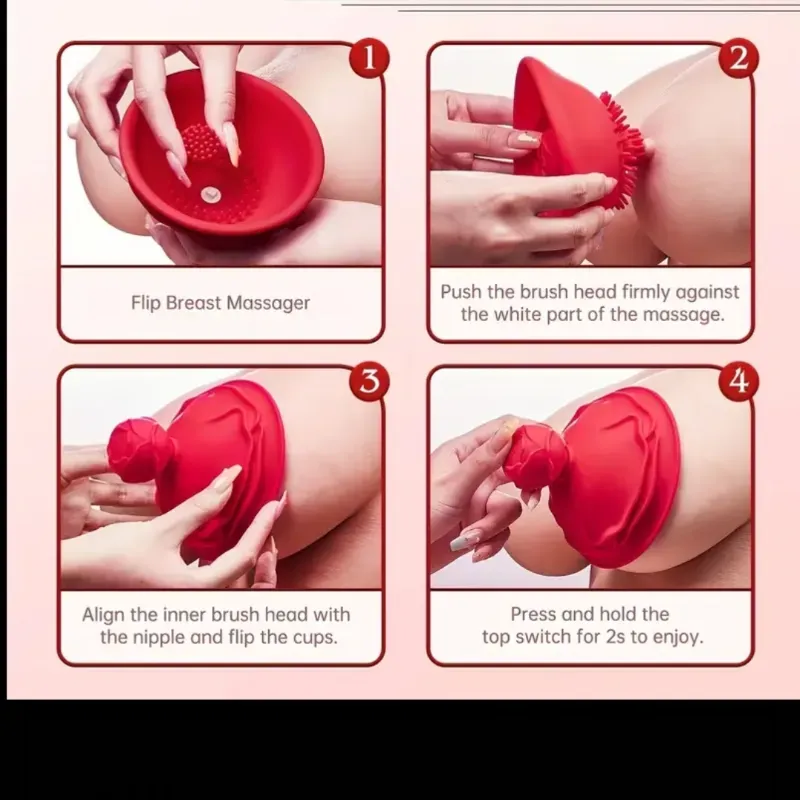 1

Flip Breast Massager

2

Push the brush head firmly against the white part of the massage.

3

Align the inner brush head with the nipple and flip the cups.

4

Press and hold the top switch for 2s to enjoy.