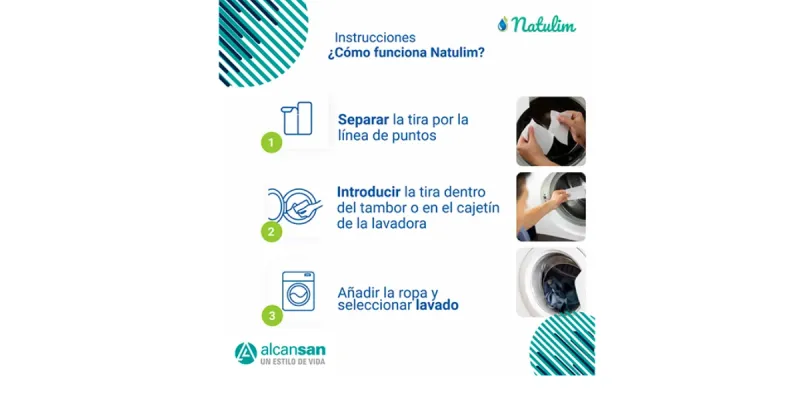 Natulim

Instrucciones
¿Cómo funciona Natulim?

1
Separar la tira por la línea de puntos

2
Introducir la tira dentro del tambor o en el cajetín de la lavadora

3
Añadir la ropa y seleccionar lavado

alcansan
UN ESTILO DE VIDA