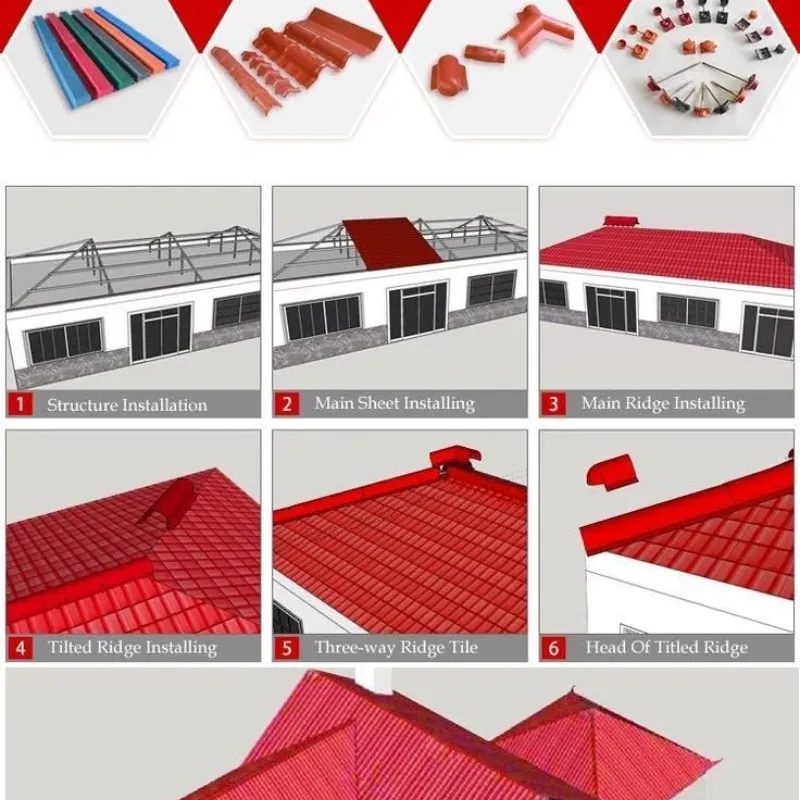 1 Structure Installation

2 Main Sheet Installing

3 Main Ridge Installing

4 Tilted Ridge Installing

5 Three-way Ridge Tile

6 Head Of Titled Ridge