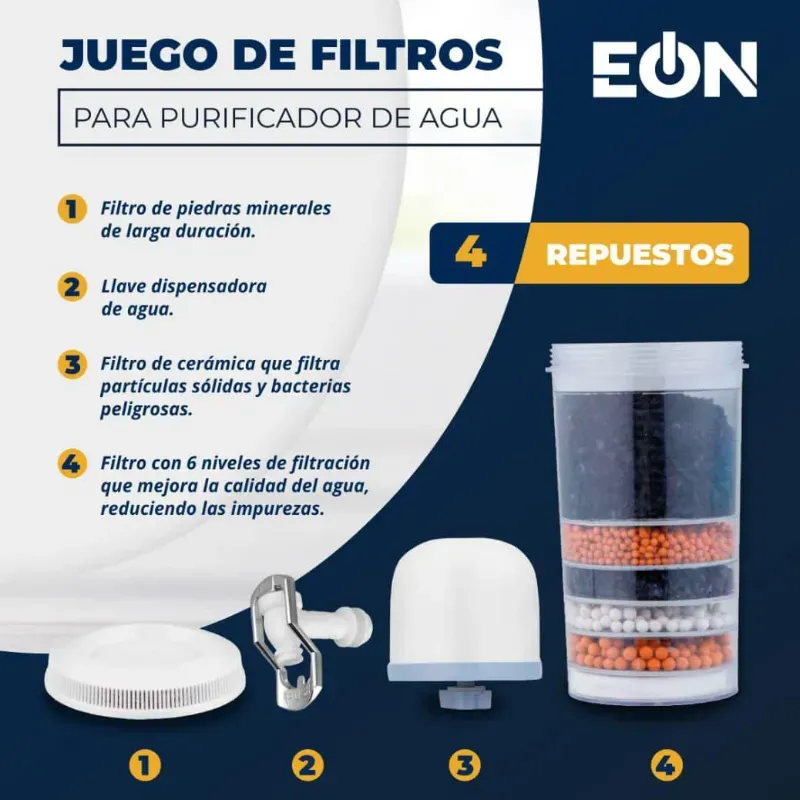 JUEGO DE FILTROS
PARA PURIFICADOR DE AGUA

EON

1 Filtro de piedras minerales de larga duración.

2 Llave dispensadora de agua.

3 Filtro de cerámica que filtra partículas sólidas y bacterias peligrosas.

4 Filtro con 6 niveles de filtración que mejora la calidad del agua, reduciendo las impurezas.

4 REPUESTOS

1 2 3 4