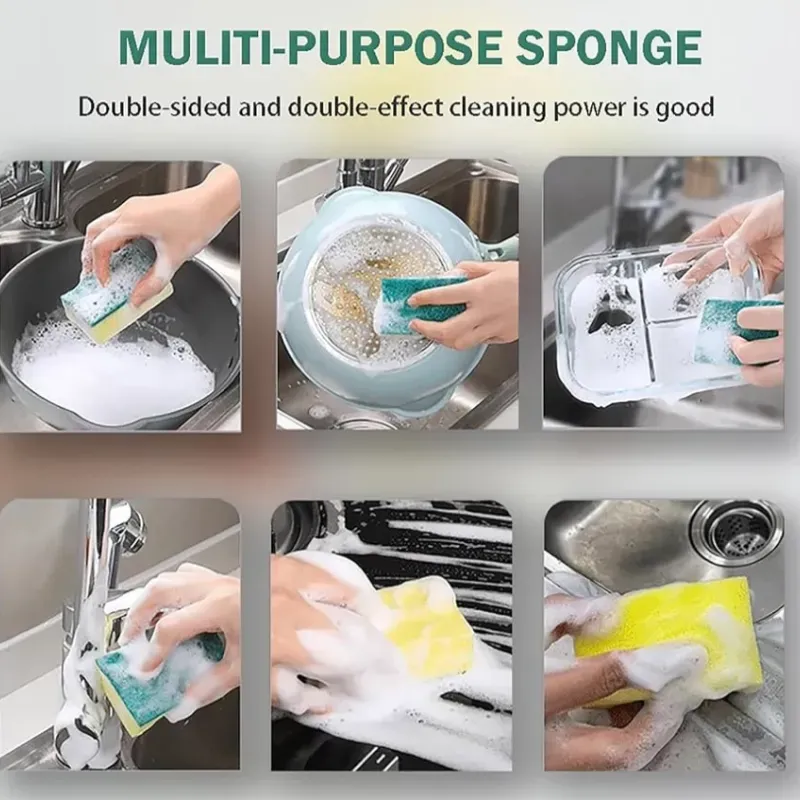 MULITI-PURPOSE SPONGE

Double-sided and double-effect cleaning power is good