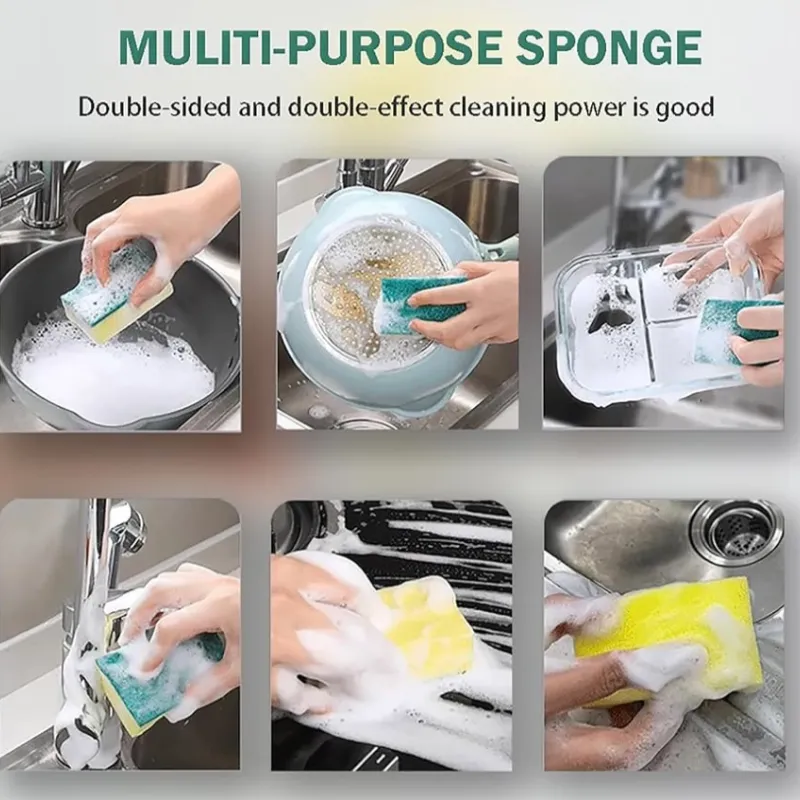 MULITI-PURPOSE SPONGE

Double-sided and double-effect cleaning power is good