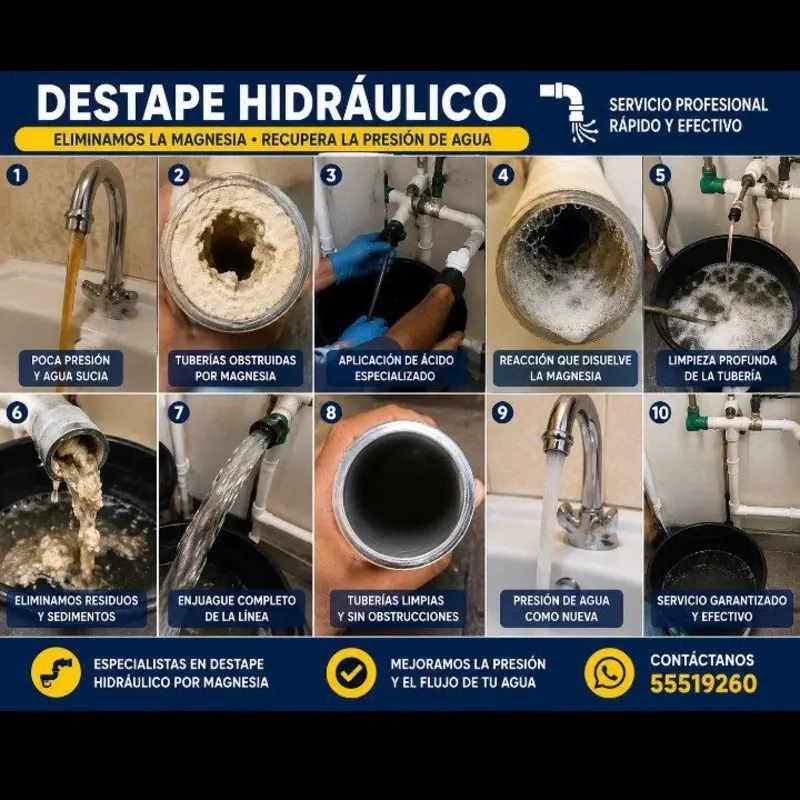 DESTAPE HIDRÁULICO

ELIMINAMOS LA MAGNESIA • RECUPERA LA PRESIÓN DE AGUA

SERVICIO PROFESIONAL
RÁPIDO Y EFECTIVO

1
POCA PRESIÓN Y AGUA SUCIA

2
TUBERÍAS OBSTRUIDAS POR MAGNESIA

3
APLICACIÓN DE ÁCIDO ESPECIALIZADO

4
REACCIÓN QUE DISUELVE LA MAGNESIA

5
LIMPIEZA PROFUNDA DE LA TUBERÍA

6
ELIMINAMOS RESIDUOS Y SEDIMENTOS

7
ENJUAGUE COMPLETO DE LA LÍNEA

8
TUBERÍAS LIMPIAS Y SIN OBSTRUCCIONES

9
PRESIÓN DE AGUA COMO NUEVA

10
SERVICIO GARANTIZADO Y EFECTIVO

ESPECIALISTAS EN DESTAPE HIDRÁULICO POR MAGNESIA

MEJORAMOS LA PRESIÓN Y EL FLUJO DE TU AGUA

CONTÁCTANOS
55519260