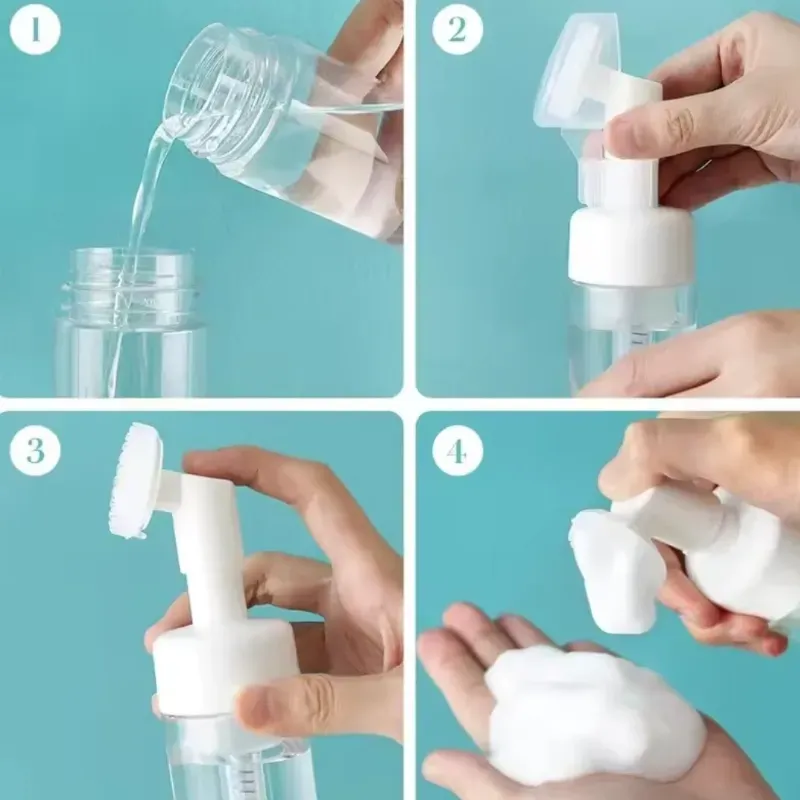 1

2

3

4