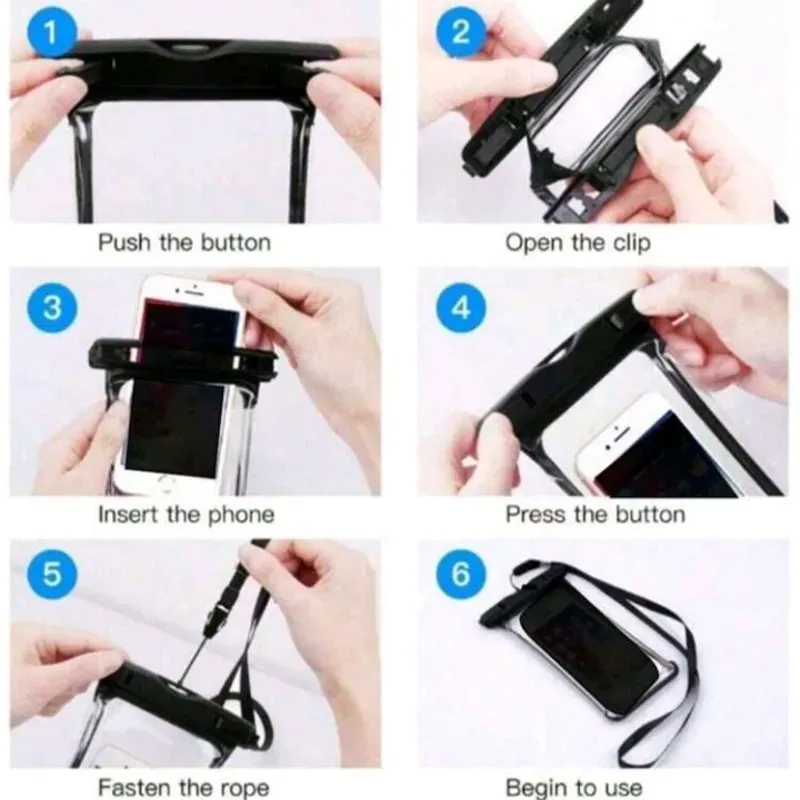 1
Push the button

2
Open the clip

3
Insert the phone

4
Press the button

5
Fasten the rope

6
Begin to use