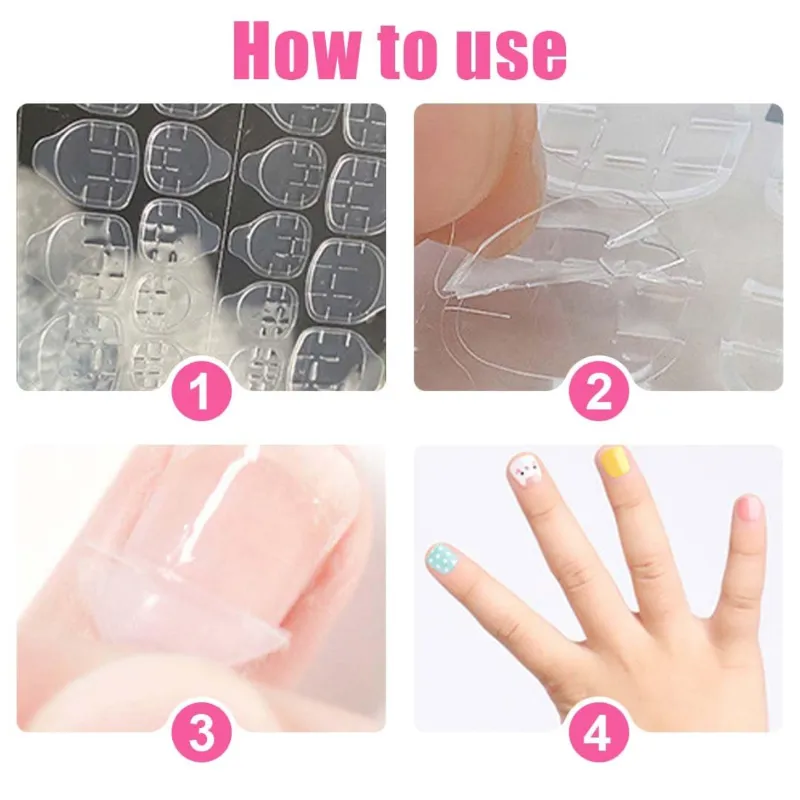 How to use

1

2

3

4